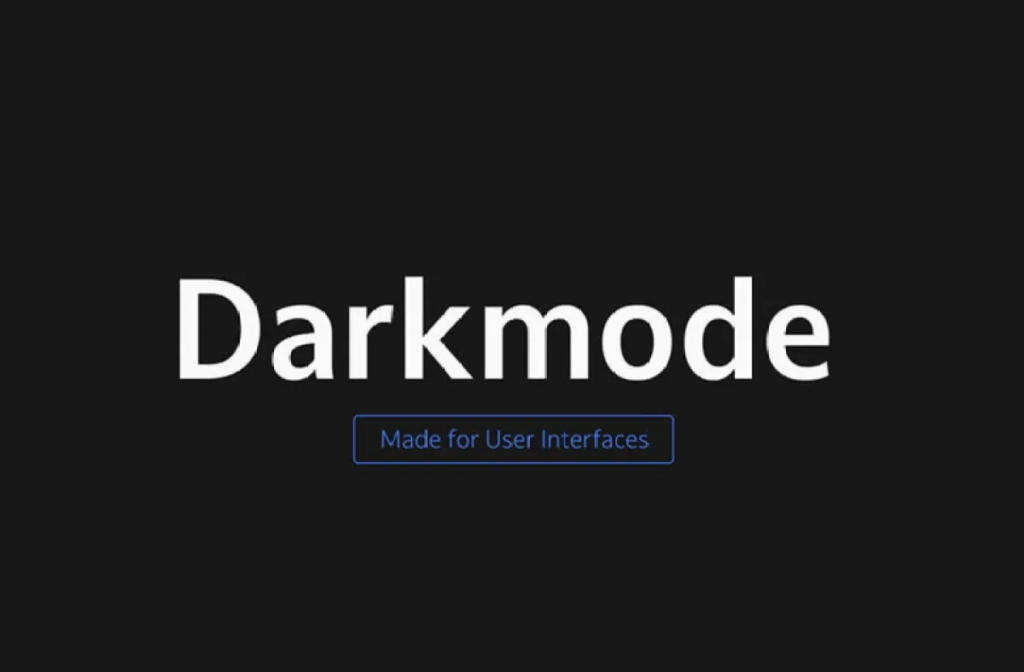 Darkmode

Made for User Interfaces